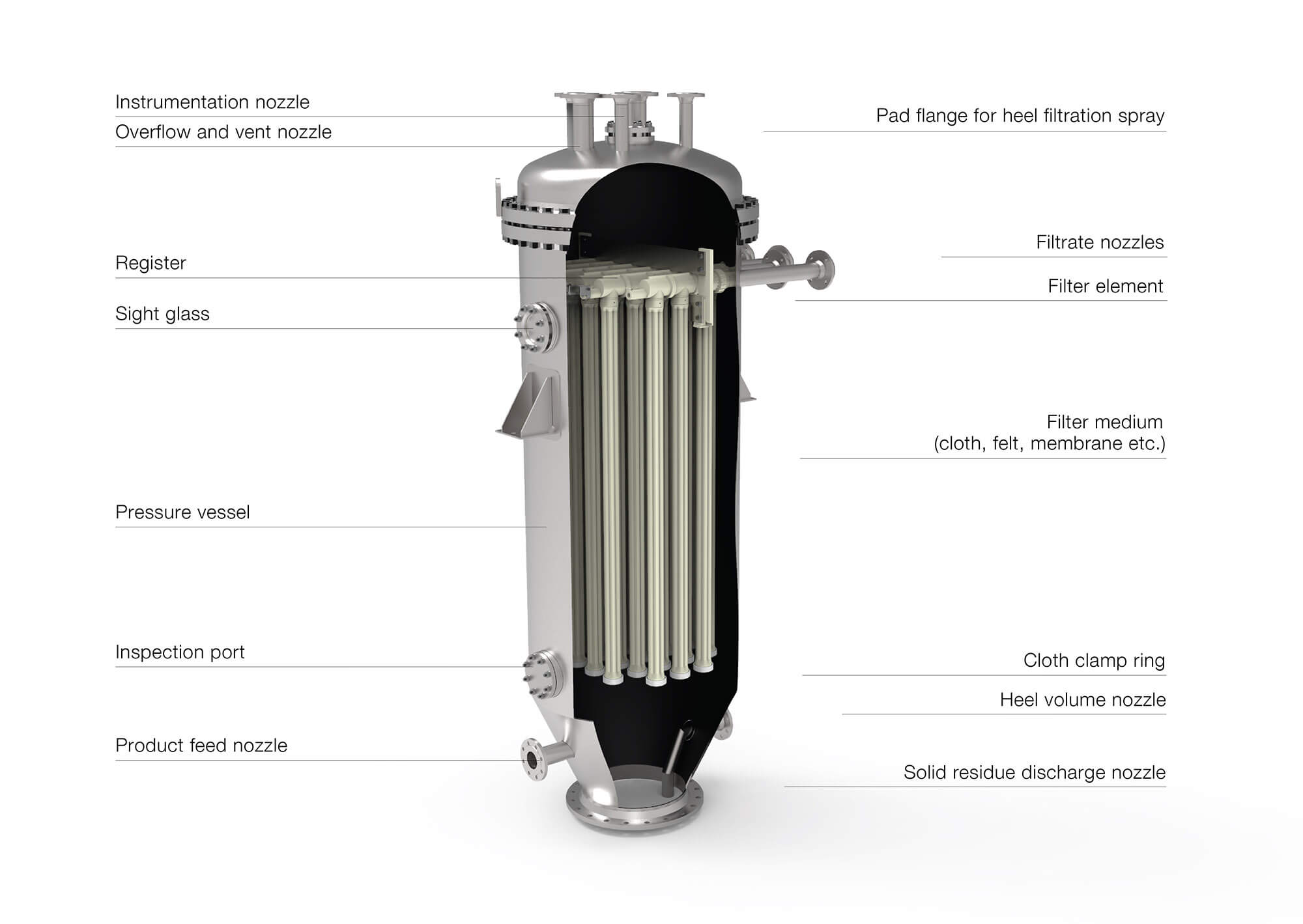 Instrumentation nozzle

Overflow and vent nozzle

Register

Sight glass

Pressure vessel

Inspection port

Product feed nozzle

Pad flange for heel filtration spray

Filtrate nozzles

Filter element

Filter medium
(cloth, felt, membrane etc.)

Cloth clamp ring

Heel volume nozzle

Solid residue discharge nozzle